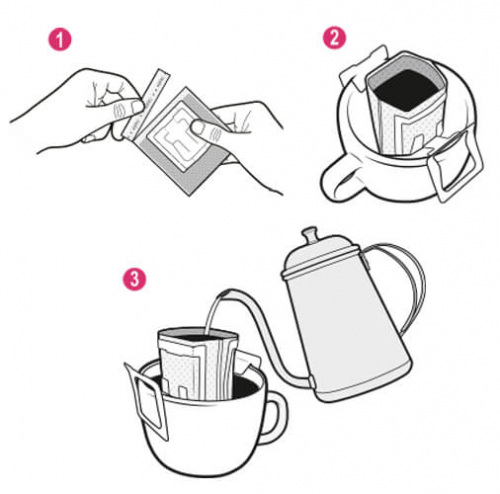 1

2

3