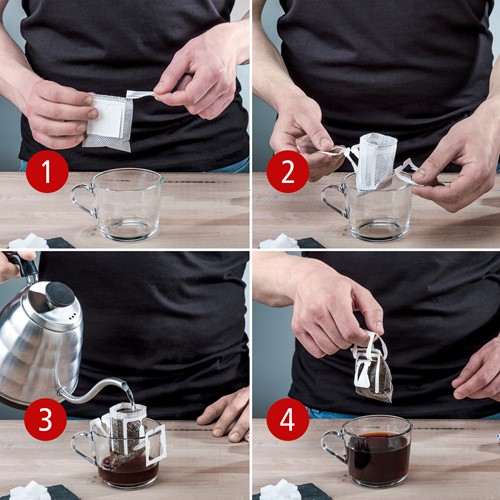 1

2

3

4